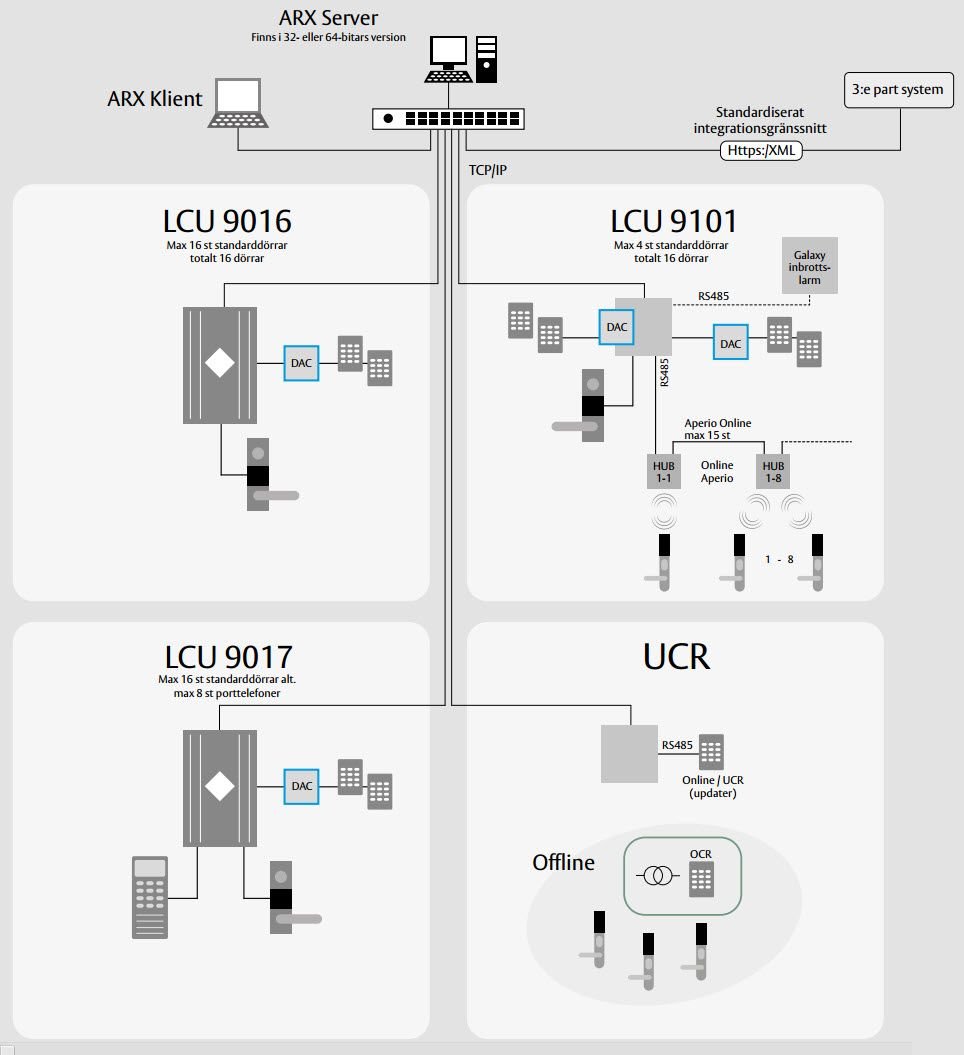 ARX Server
Finns i 32- eller 64-bitars version

ARX Klient

3:e part system

Standardiserat integrationsgränssnitt

Https:/XML

TCP/IP

LCU 9016
Max 16 st standarddörrar
totalt 16 dörrar

DAC

LCU 9101
Max 4 st standarddörrar
totalt 16 dörrar

Galaxy inbrottslarm

RS485

DAC

DAC

RS485

Aperio Online
max 15 st

HUB 1-1

Online Aperio

HUB 1-8

1 - 8

LCU 9017
Max 16 st standarddörrar alt.
max 8 st porttelefoner

DAC

UCR

RS485

Online / UCR
(updater)

Offline

OCR