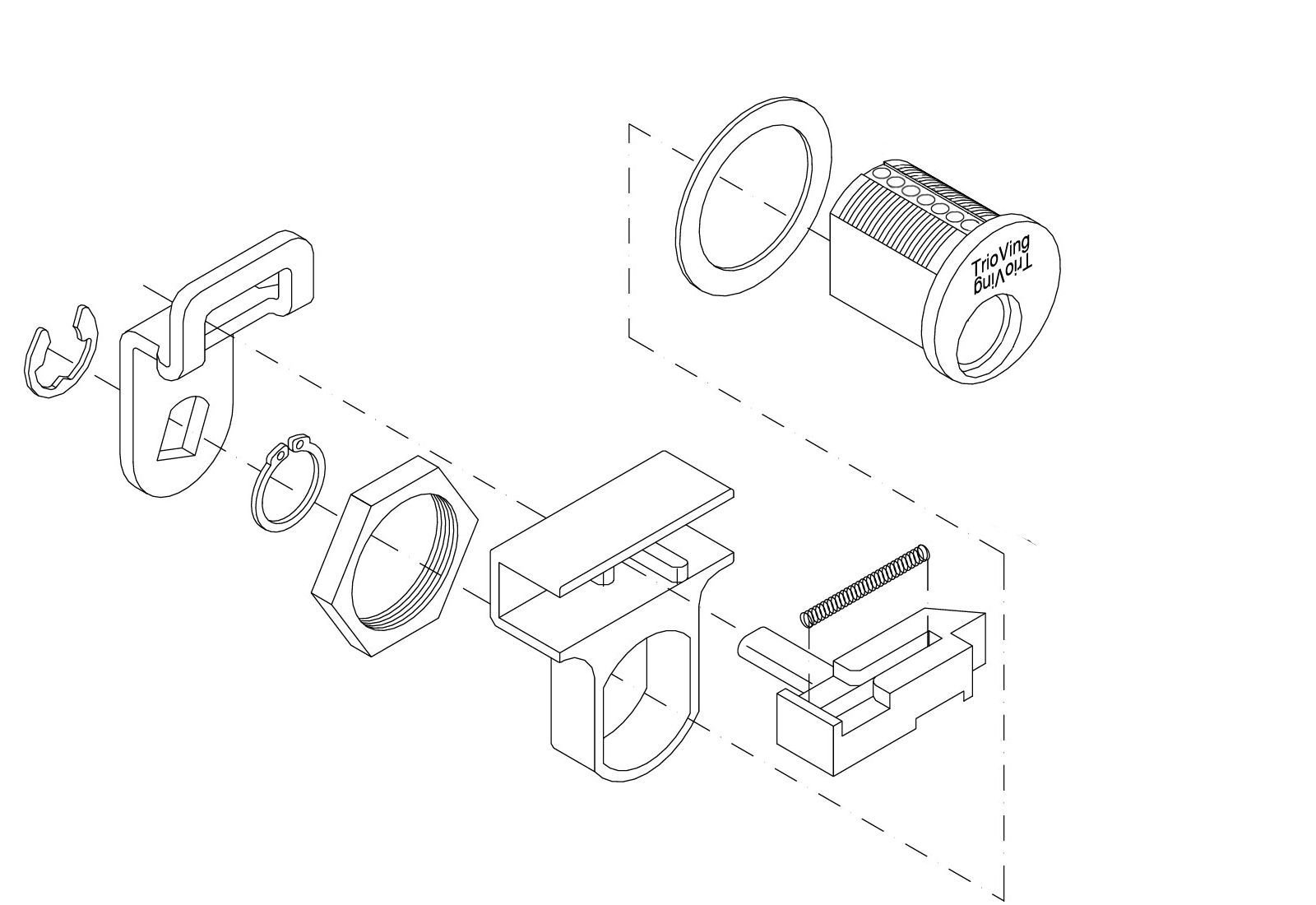 TrioVing
TrioVing